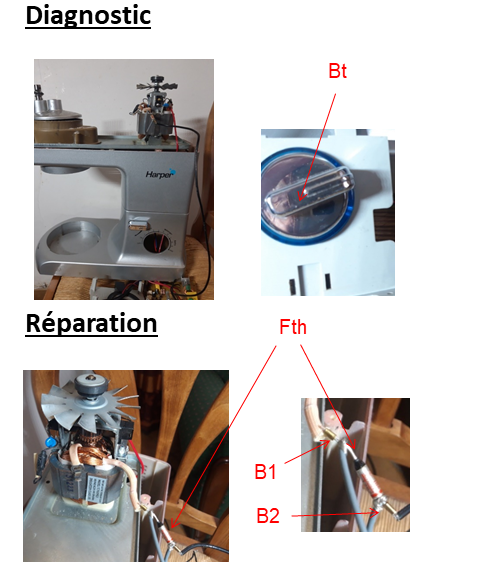 Diagnostic

Harper

Bt

Réparation

Fth

B1

B2