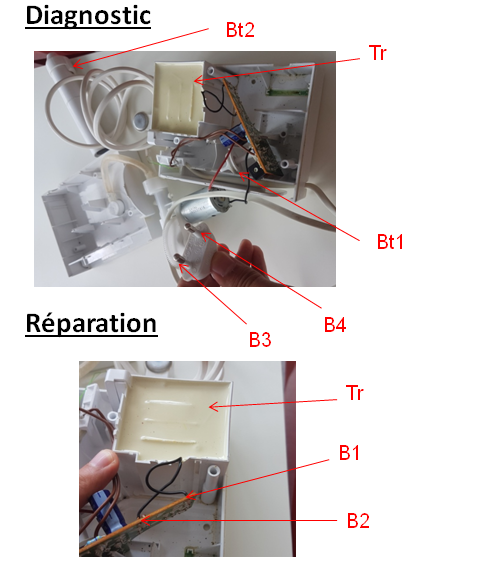 Diagnostic

Bt2

Tr

Bt1

B4

B3

Réparation

Tr

B1

B2